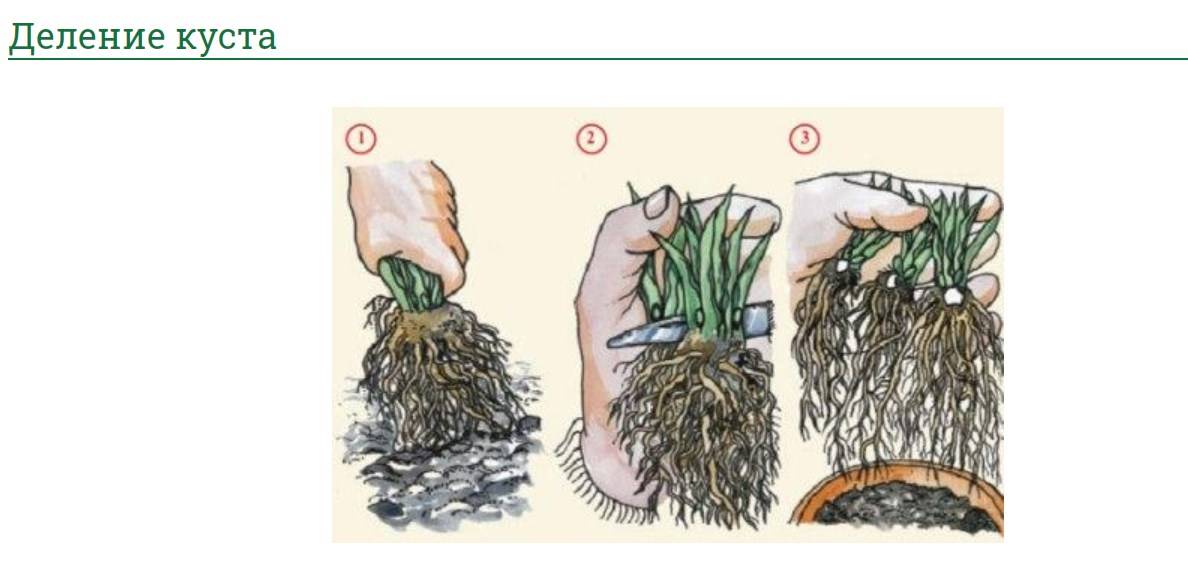 Деление куста

1

2

3