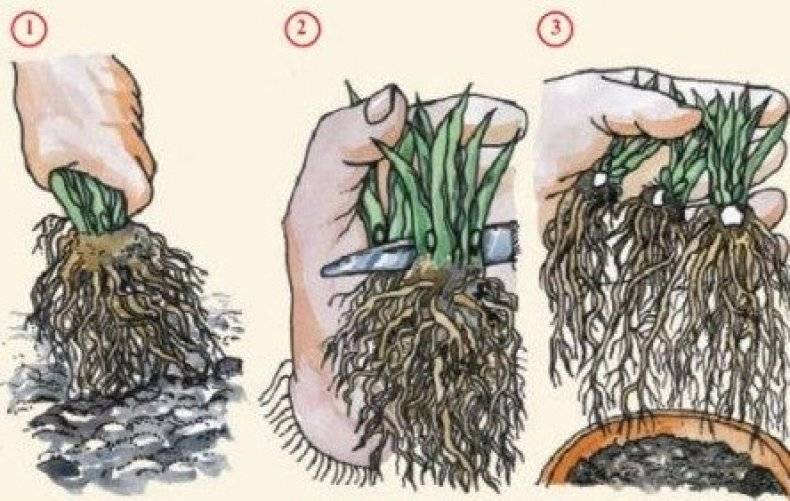 1

2

3